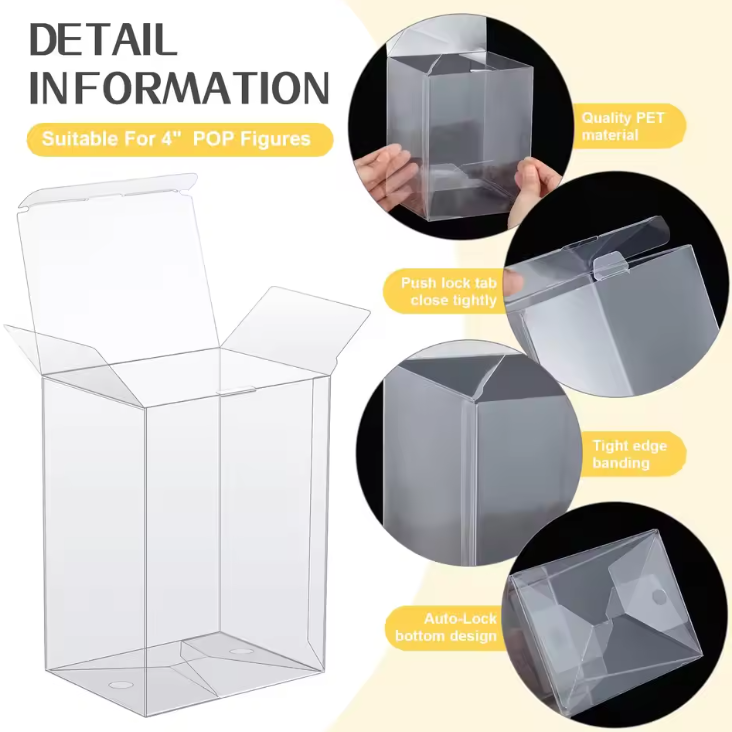 DETAIL INFORMATION

Suitable For 4"  POP Figures

Quality PET material

Push lock tab close tightly

Tight edge banding

Auto-Lock bottom design